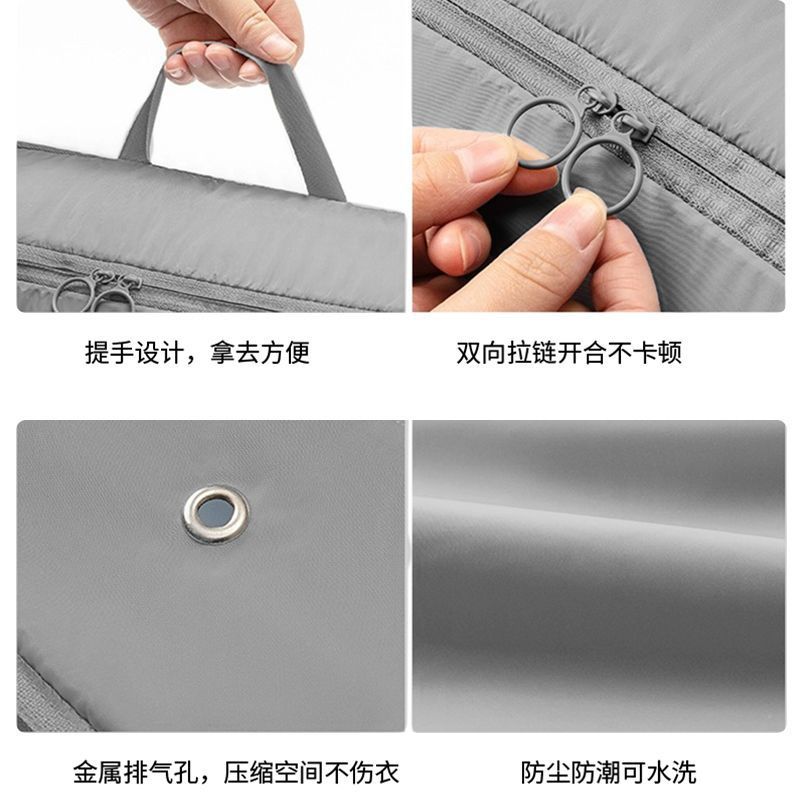 提手设计，拿去方便

双向拉链开合不卡顿

金属排气孔，压缩空间不伤衣

防尘防潮可水洗