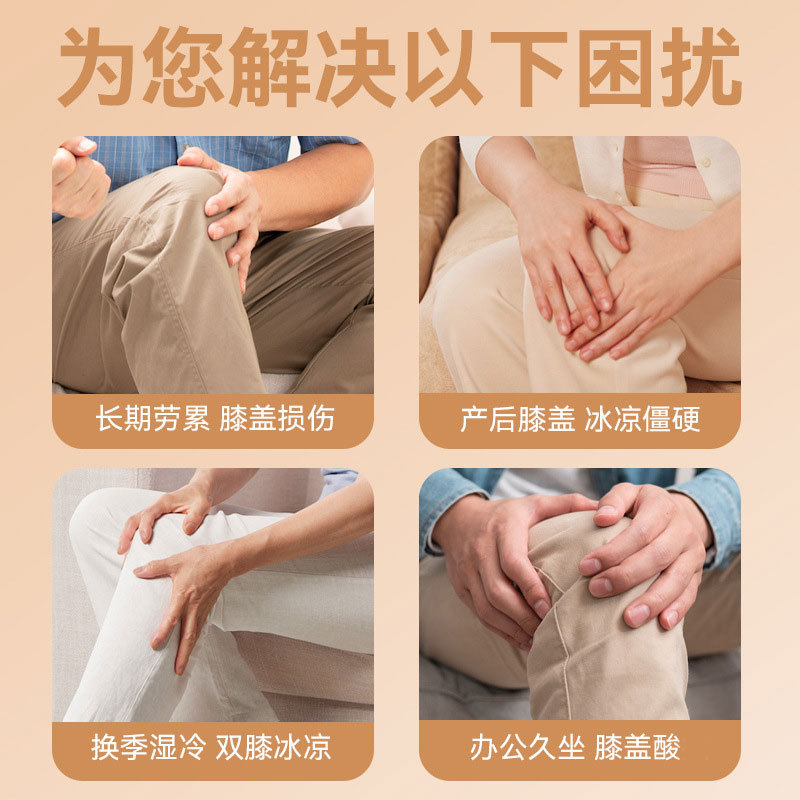 为您解决以下困扰

长期劳累 膝盖损伤

产后膝盖 冰凉僵硬

换季湿冷 双膝冰凉

办公久坐 膝盖酸