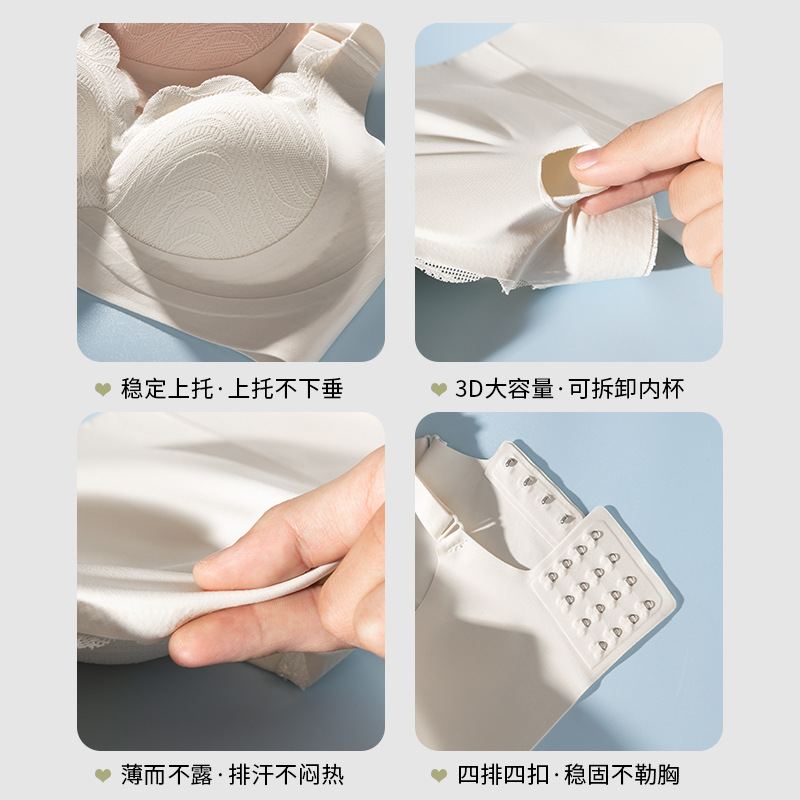 稳定上托·上托不下垂

3D大容量·可拆卸内杯

薄而不露·排汗不闷热

四排四扣·稳固不勒胸