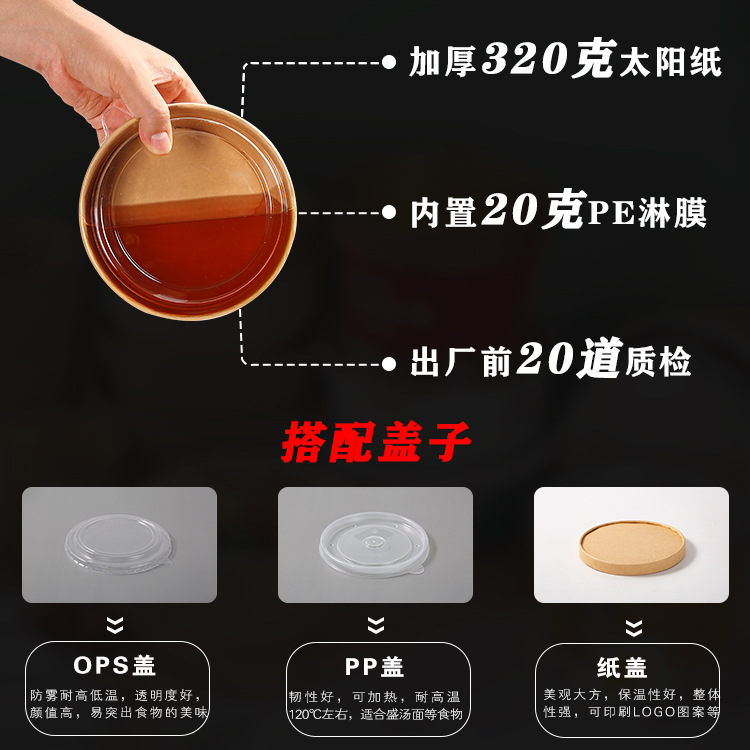 加厚320克太阳纸

内置20克PE淋膜

出厂前20道质检

搭配盖子

OPS盖

防雾耐高低温，透明度好，颜值高，易突出食物的美味

PP盖

韧性好，可加热，耐高温120℃左右，适合盛汤面等食物

纸盖

美观大方，保温性好，整体性强，可印刷LOGO图案等