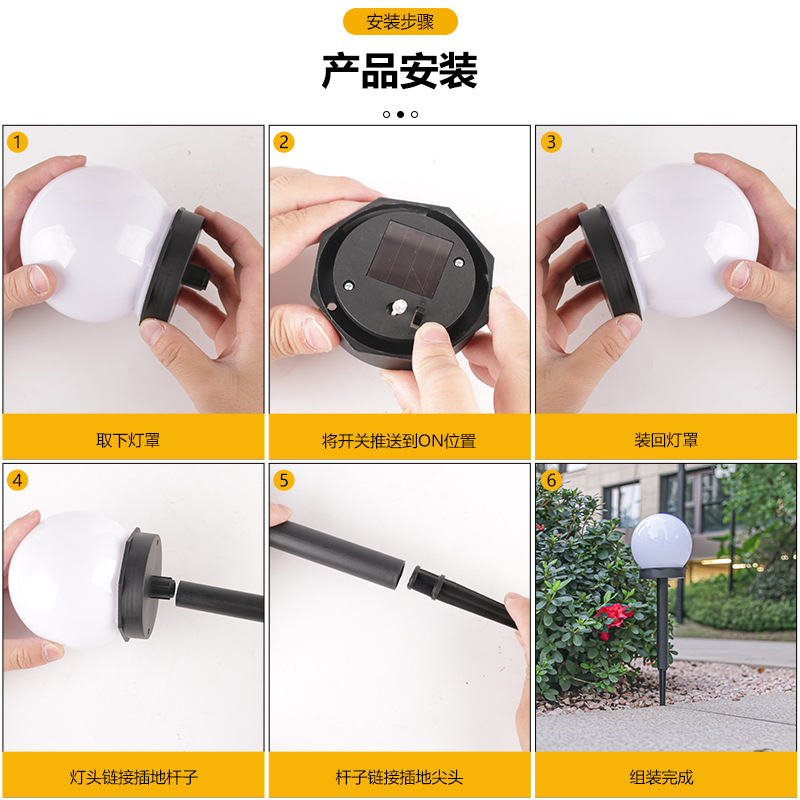 安装步骤

产品安装

1

取下灯罩

2

将开关推送到ON位置

3

装回灯罩

4

灯头链接插地杆子

5

杆子链接插地尖头

6

组装完成