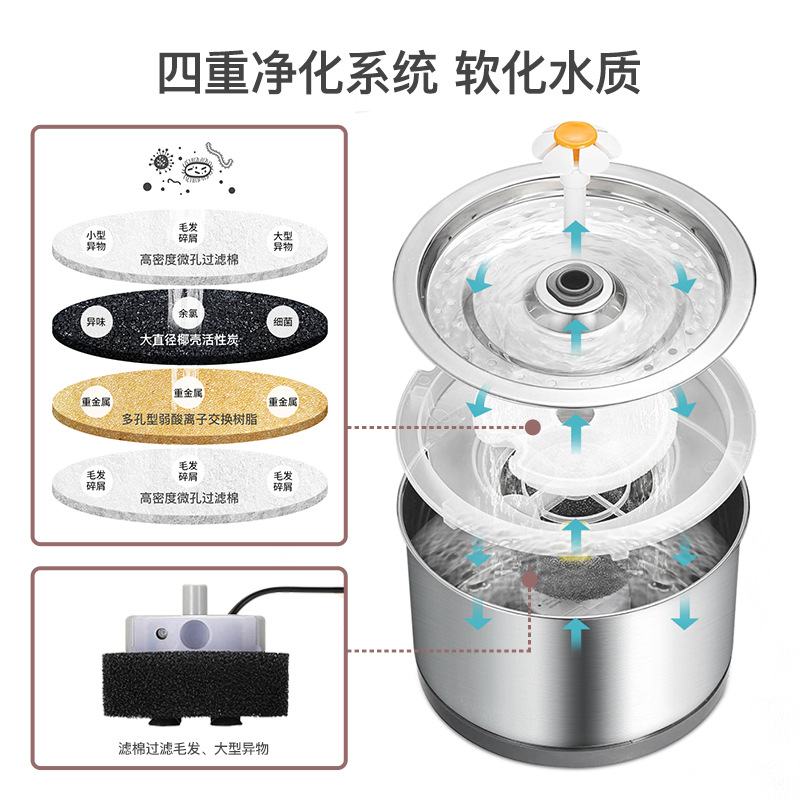 四重净化系统 软化水质

小型异物
毛发碎屑
大型异物
高密度微孔过滤棉

异味
余氯
细菌
大直径椰壳活性炭

重金属
重金属
重金属
多孔型弱酸离子交换树脂

毛发碎屑
毛发碎屑
毛发碎屑
高密度微孔过滤棉

滤棉过滤毛发、大型异物