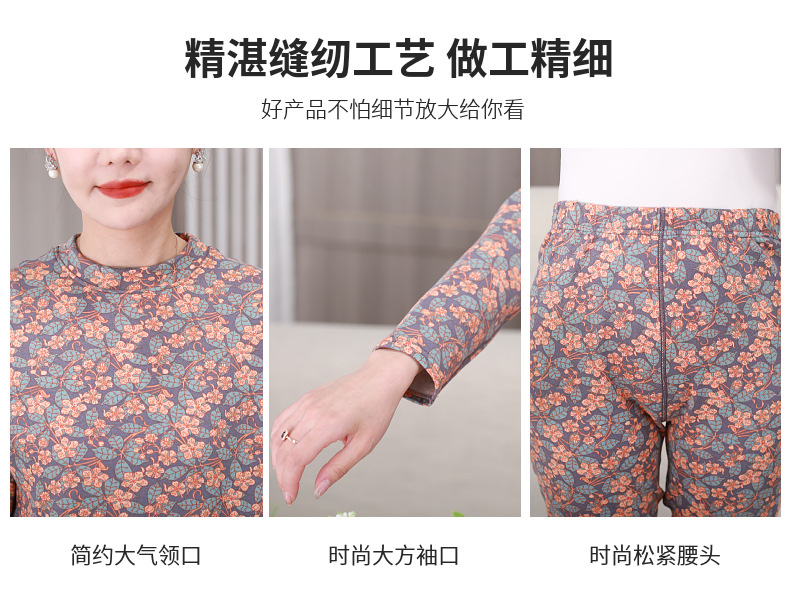 精湛缝纫工艺 做工精细

好产品不怕细节放大给你看

简约大气领口

时尚大方袖口

时尚松紧腰头