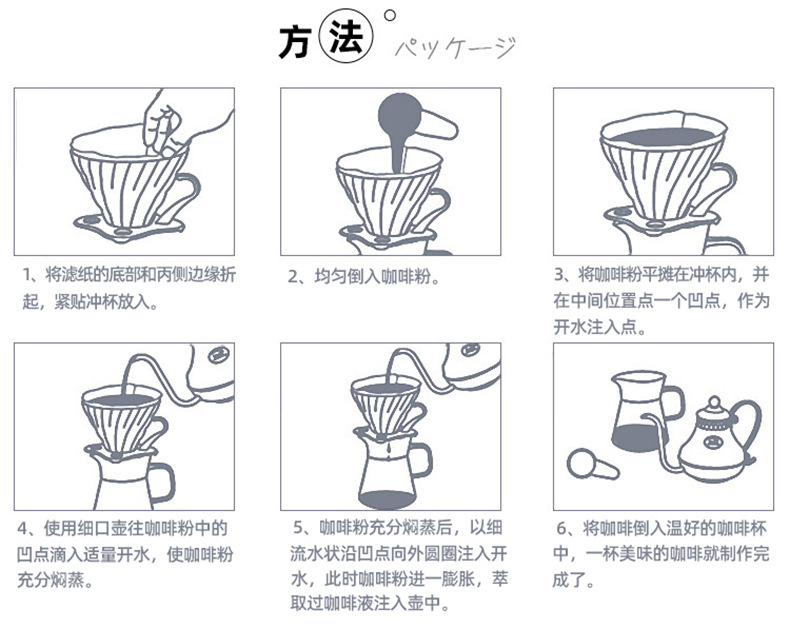 方法 パッケージ

1、将滤纸的底部和丙侧边缘折起，紧贴冲杯放入。

2、均匀倒入咖啡粉。

3、将咖啡粉平摊在冲杯内，并在中间位置点一个凹点，作为开水注入点。

4、使用细口壶往咖啡粉中的凹点滴入适量开水，使咖啡粉充分焖蒸。

5、咖啡粉充分焖蒸后，以细流水状沿凹点向外圆圈注入开水，此时咖啡粉进一膨胀，萃取过咖啡液注入壶中。

6、将咖啡倒入温好的咖啡杯中，一杯美味的咖啡就制作完成了。