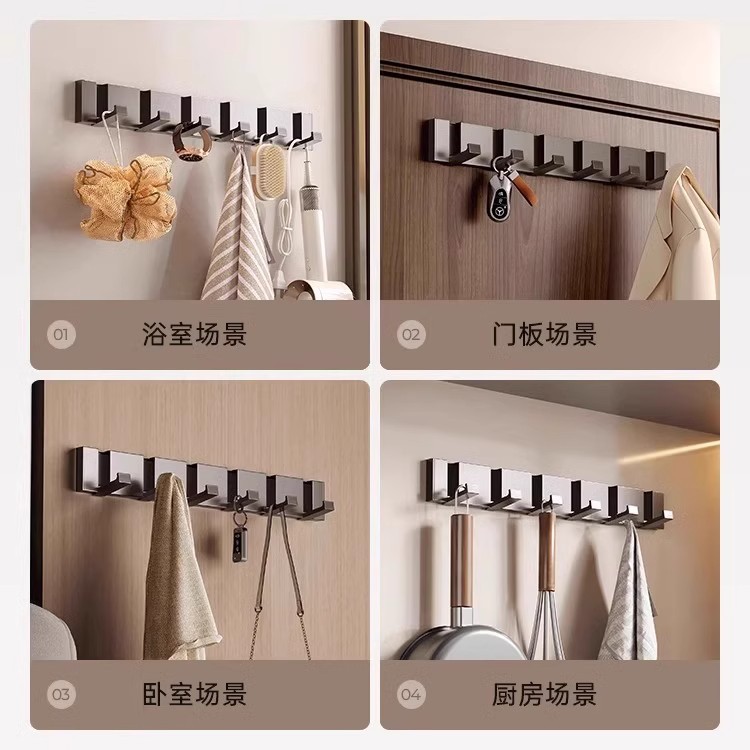 01 浴室场景

02 门板场景

03 卧室场景

04 厨房场景