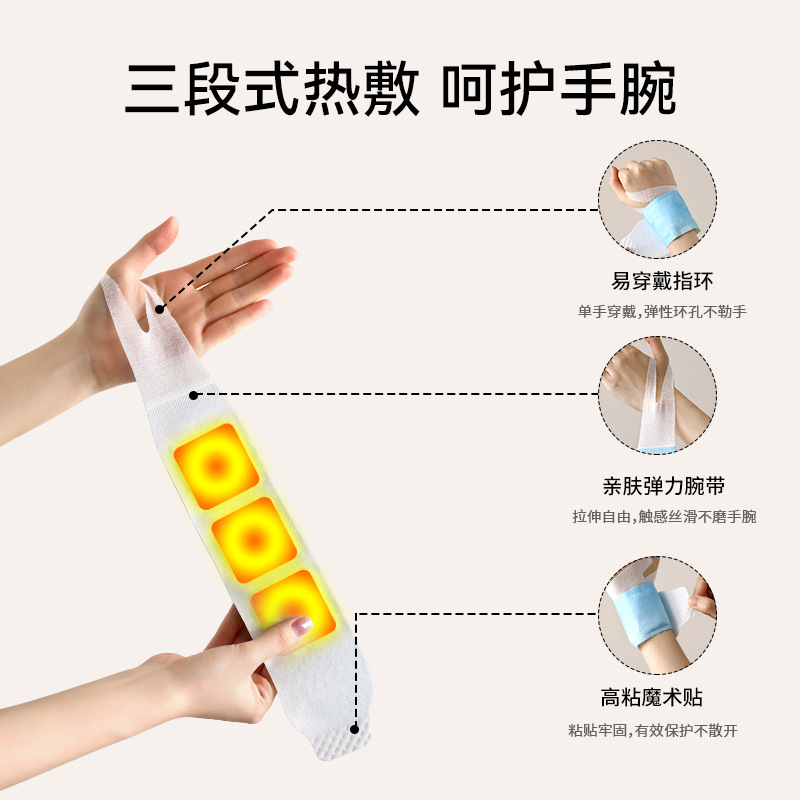 三段式热敷 呵护手腕

易穿戴指环

单手穿戴，弹性环孔不勒手

亲肤弹力腕带

拉伸自由，触感丝滑不磨手腕

高粘魔术贴

粘贴牢固，有效保护不散开