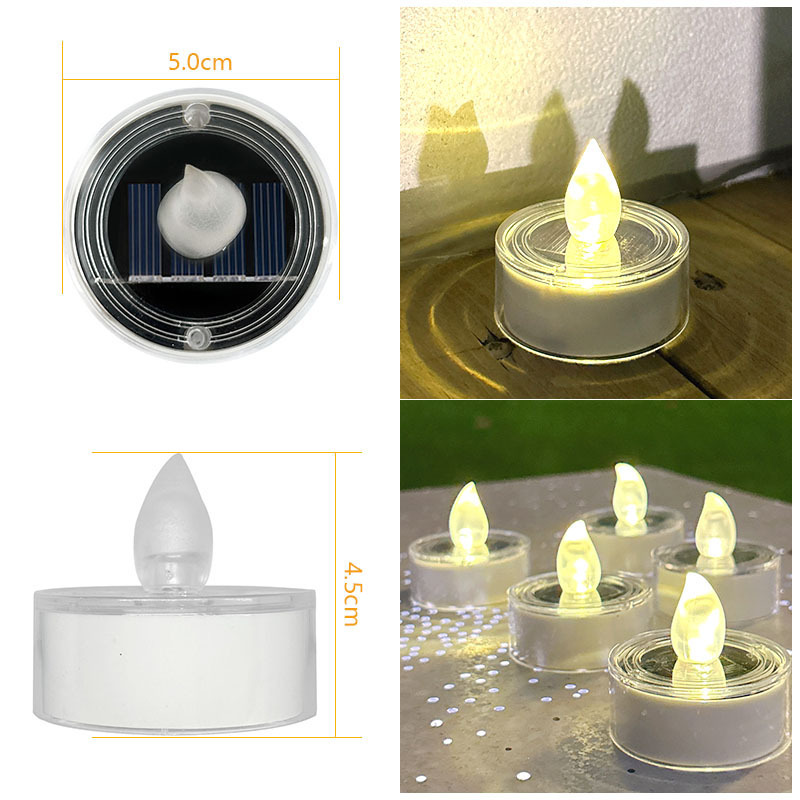 5.0cm

4.5cm