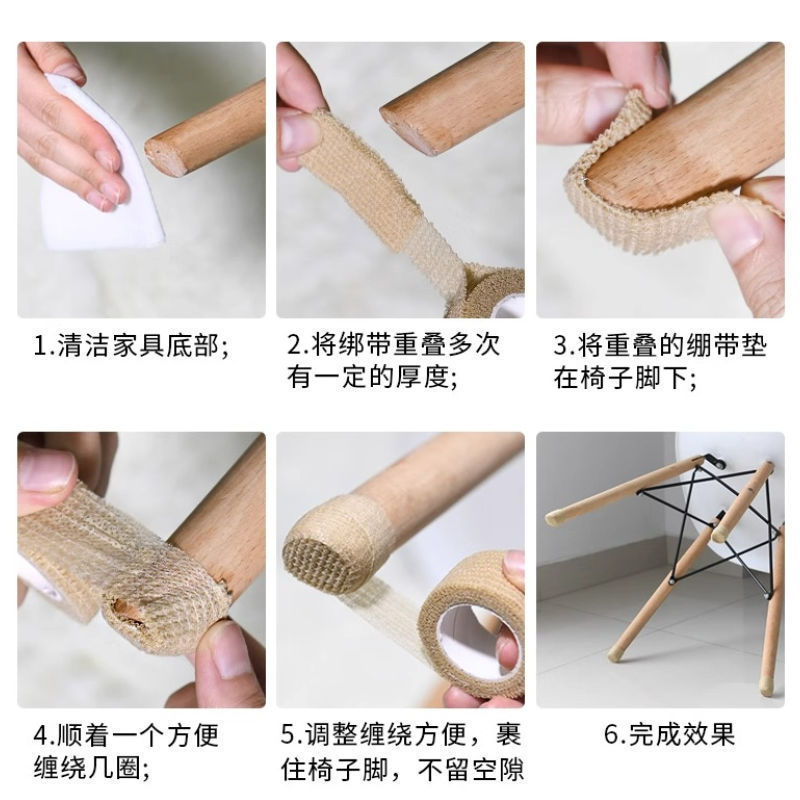 1.清洁家具底部;

2.将绑带重叠多次有一定的厚度;

3.将重叠的绷带垫在椅子脚下;

4.顺着一个方便缠绕几圈;

5.调整缠绕方便，裹住椅子脚，不留空隙

6.完成效果