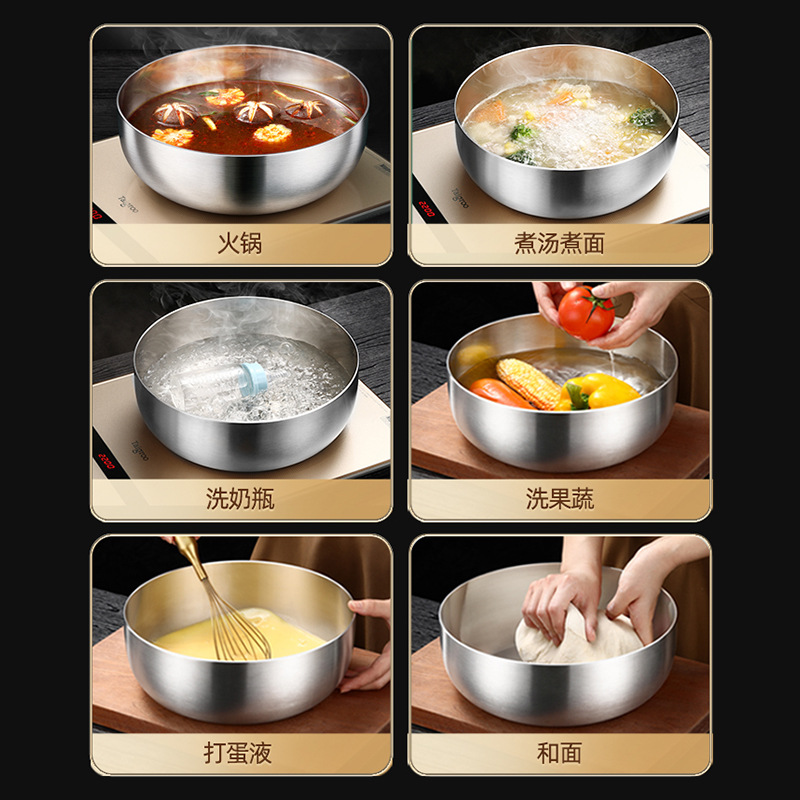 火锅

煮汤煮面

洗奶瓶

洗果蔬

打蛋液

和面