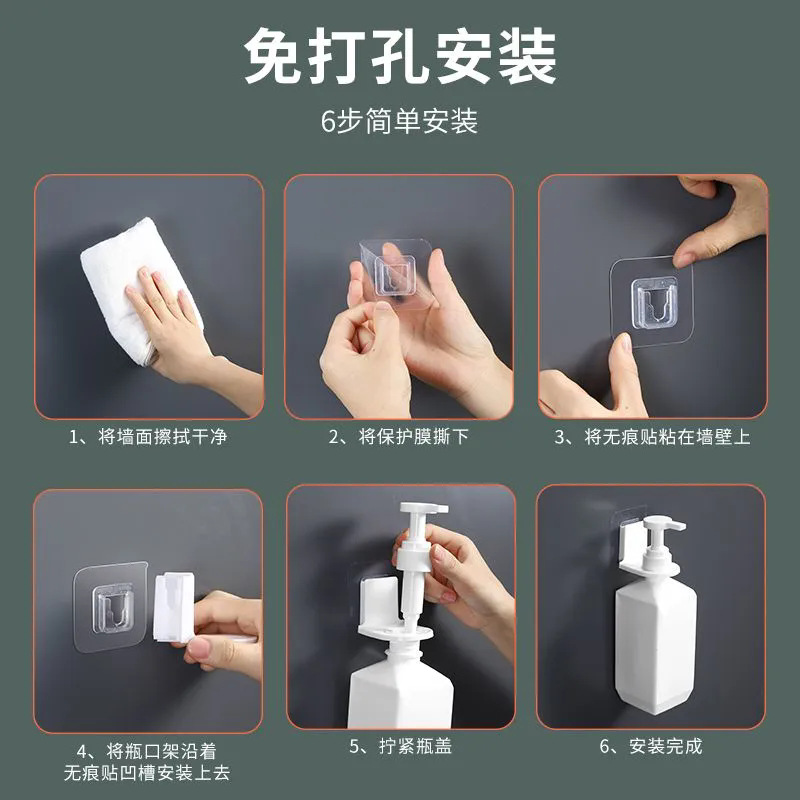 免打孔安装

6步简单安装

1、将墙面擦拭干净

2、将保护膜撕下

3、将无痕贴粘在墙壁上

4、将瓶口架沿着无痕贴凹槽安装上去

5、拧紧瓶盖

6、安装完成