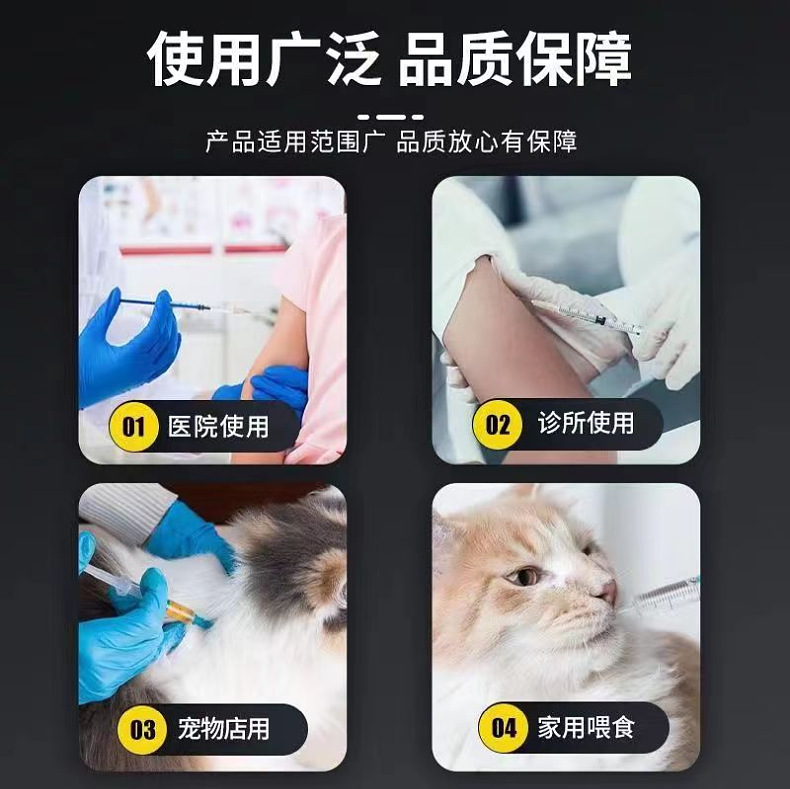 使用广泛 品质保障

产品适用范围广 品质放心有保障

01 医院使用

02 诊所使用

03 宠物店用

04 家用喂食