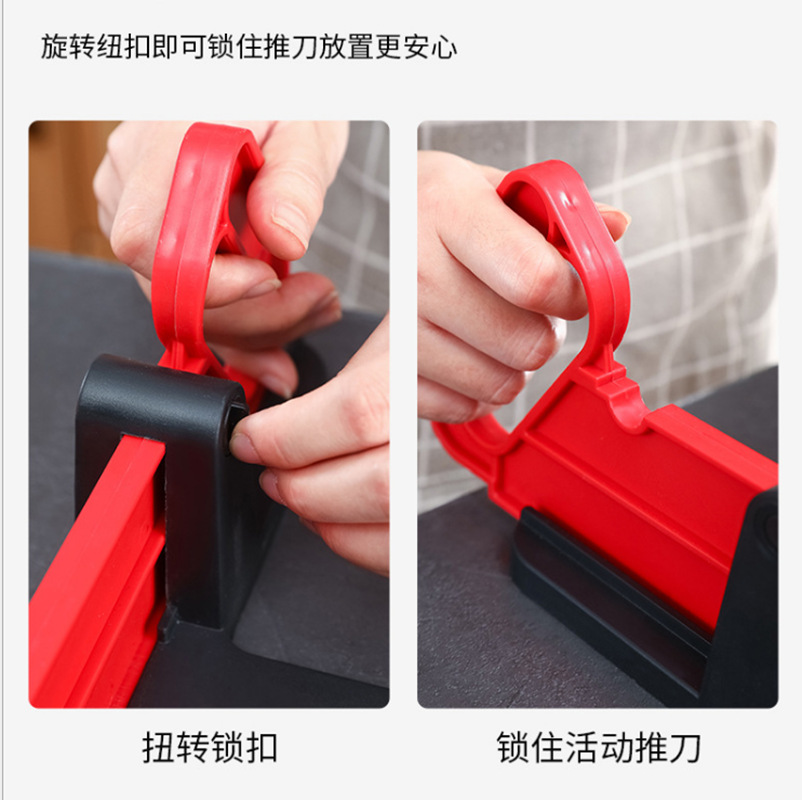 旋转纽扣即可锁住推刀放置更安心

扭转锁扣

锁住活动推刀