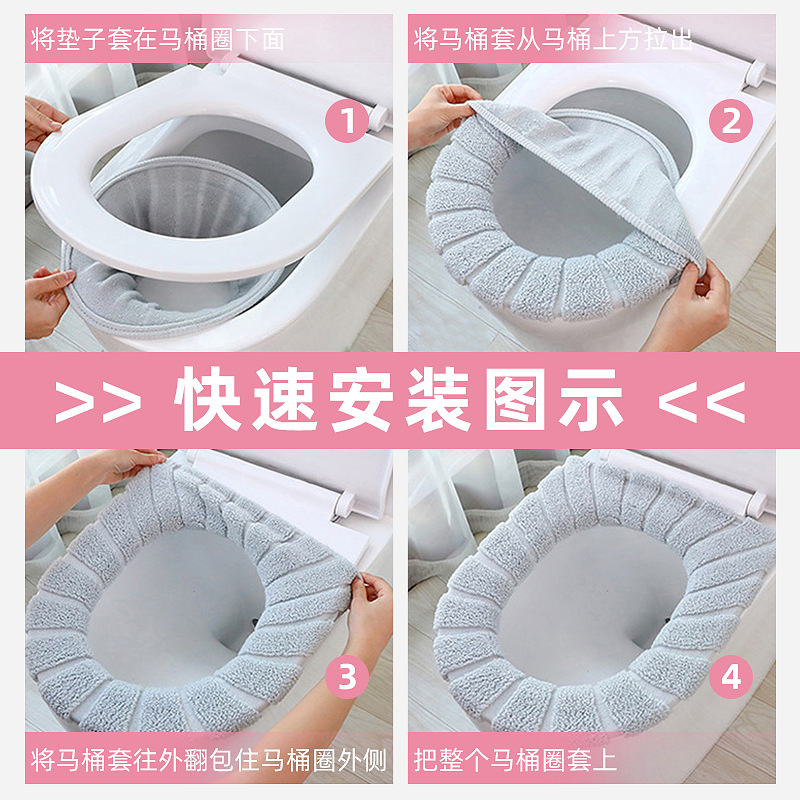 将垫子套在马桶圈下面

1

将马桶套从马桶上方拉出

2

>> 快速安装图示 <<

3

将马桶套往外翻包住马桶圈外侧

4

把整个马桶圈套上