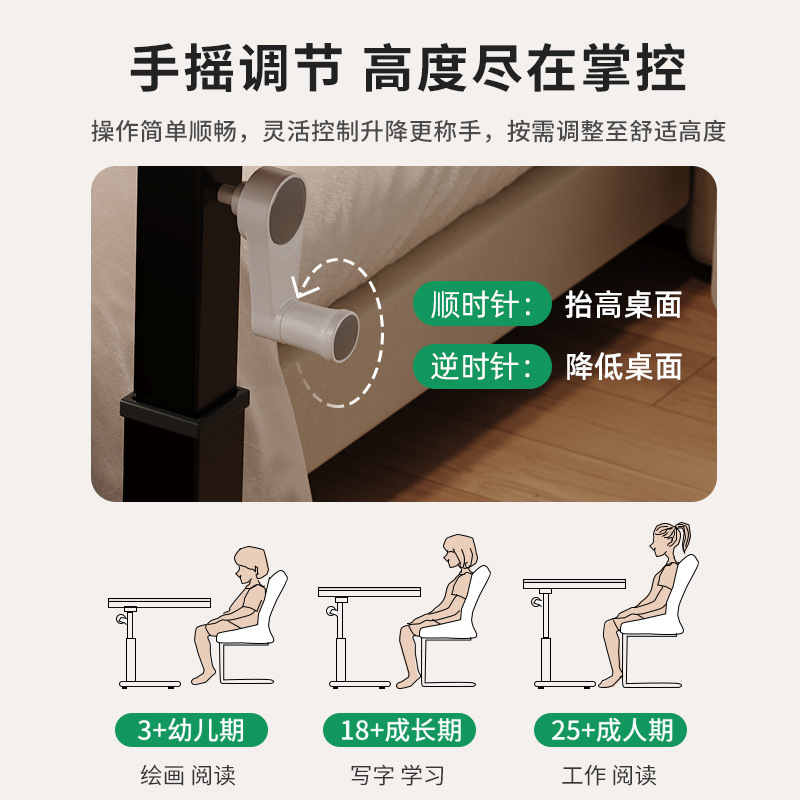 手摇调节 高度尽在掌控

操作简单顺畅，灵活控制升降更称手，按需调整至舒适高度

顺时针： 抬高桌面

逆时针： 降低桌面

3+幼儿期

绘画 阅读

18+成长期

写字 学习

25+成人期

工作 阅读