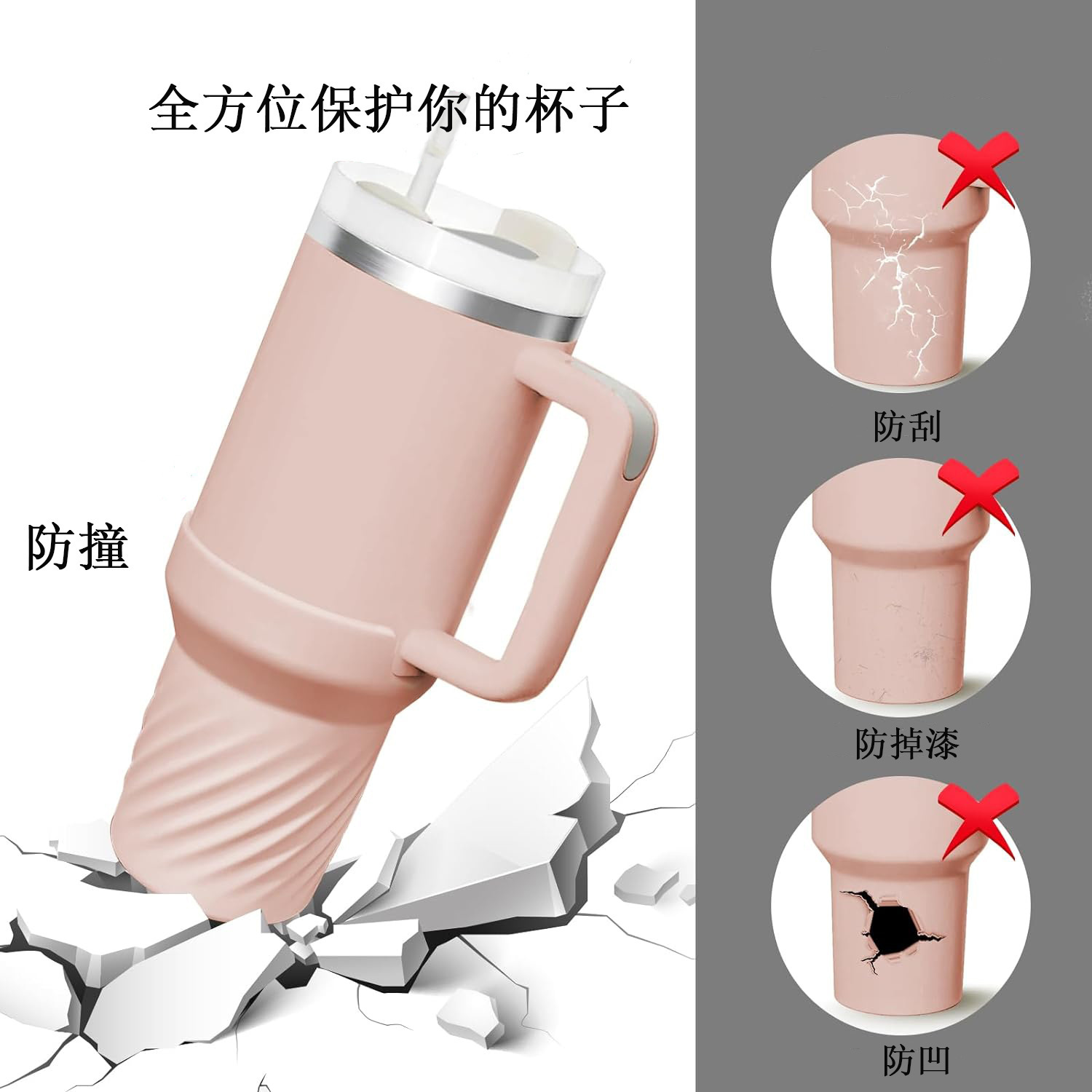 全方位保护你的杯子

防撞

防刮

防掉漆

防凹