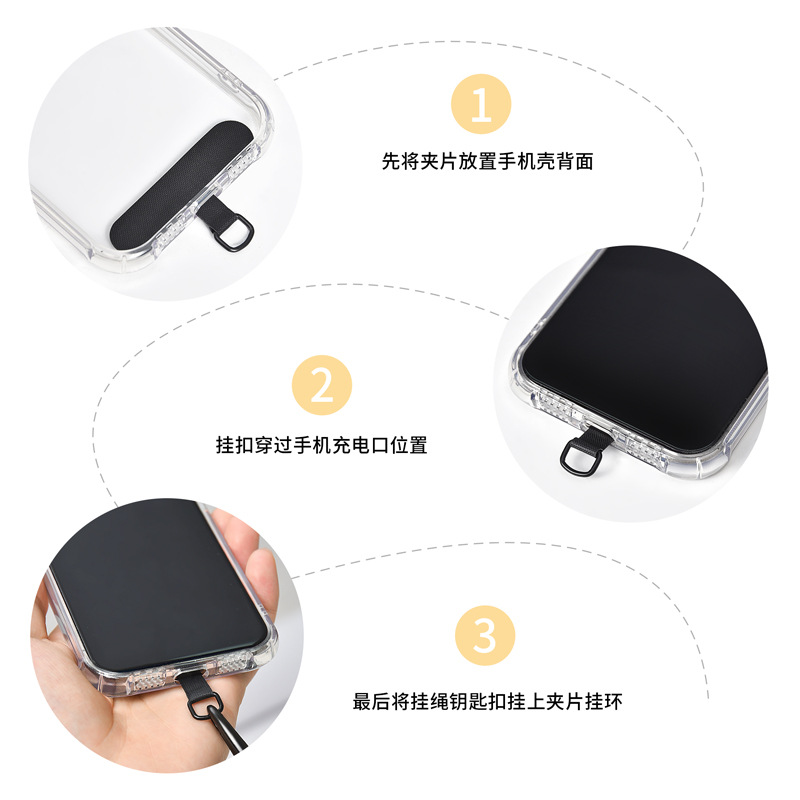 1

先将夹片放置手机壳背面

2

挂扣穿过手机充电口位置

3

最后将挂绳钥匙扣挂上夹片挂环