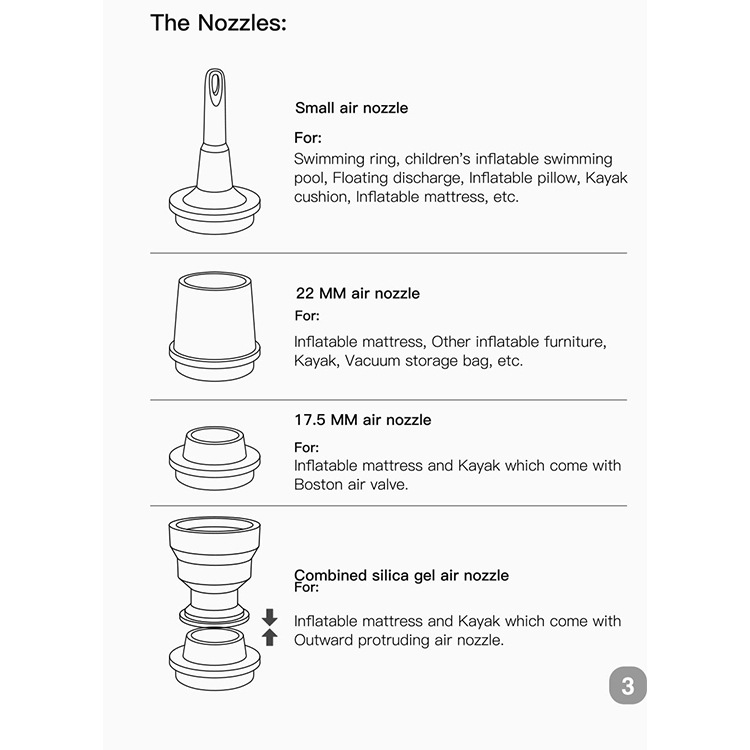 The Nozzles:

Small air nozzle

For:
Swimming ring, children's inflatable swimming pool, Floating discharge, Inflatable pillow, Kayak cushion, Inflatable mattress, etc.

22 MM air nozzle
For:

Inflatable mattress, Other inflatable furniture, Kayak, Vacuum storage bag, etc.

17.5 MM air nozzle

For:
Inflatable mattress and Kayak which come with Boston air valve.

Combined silica gel air nozzle
For:

Inflatable mattress and Kayak which come with Outward protruding air nozzle.

3