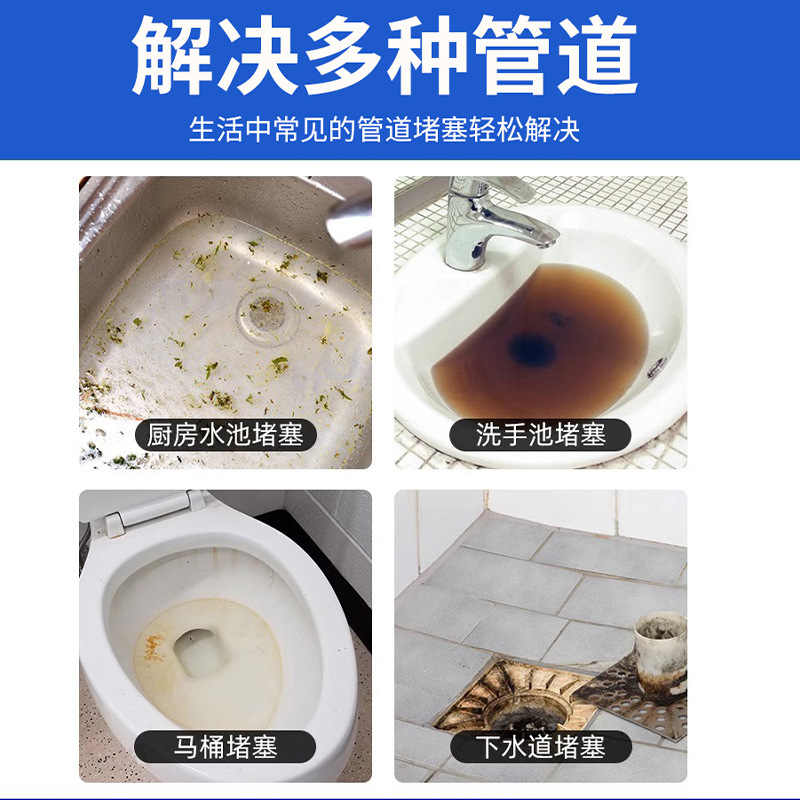 解决多种管道

生活中常见的管道堵塞轻松解决

厨房水池堵塞

洗手池堵塞

马桶堵塞

下水道堵塞