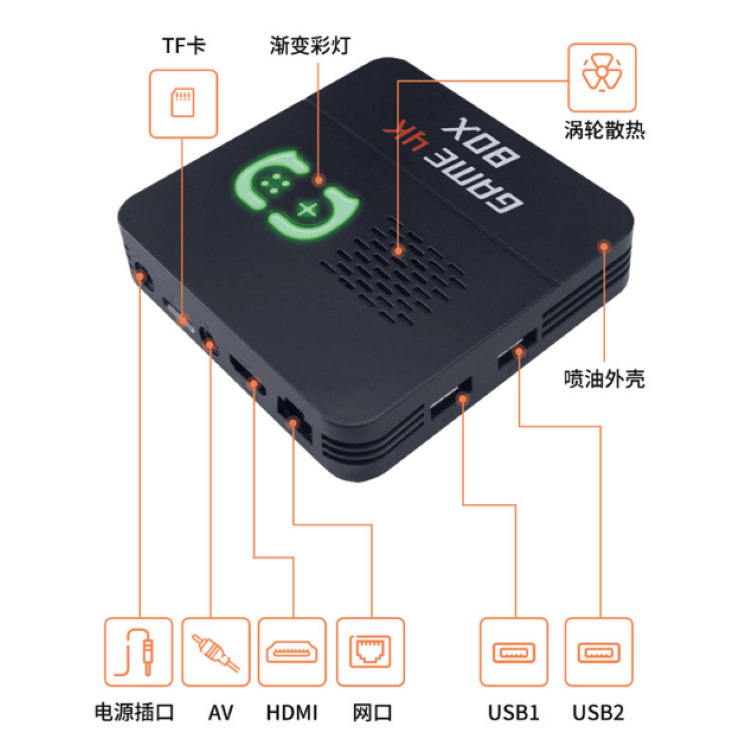 TF卡

渐变彩灯

涡轮散热

GAME 4K BOX

喷油外壳

电源插口

AV

HDMI

网口

USB1

USB2