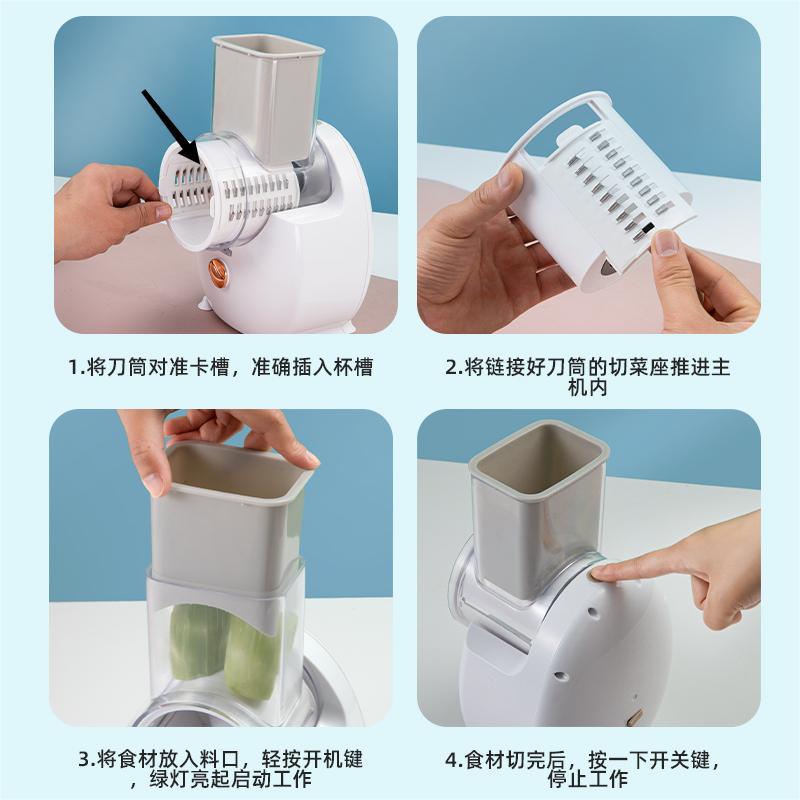 1.将刀筒对准卡槽，准确插入杯槽

2.将链接好刀筒的切菜座推进主机内

3.将食材放入料口，轻按开机键，绿灯亮起启动工作

4.食材切完后，按一下开关键，停止工作