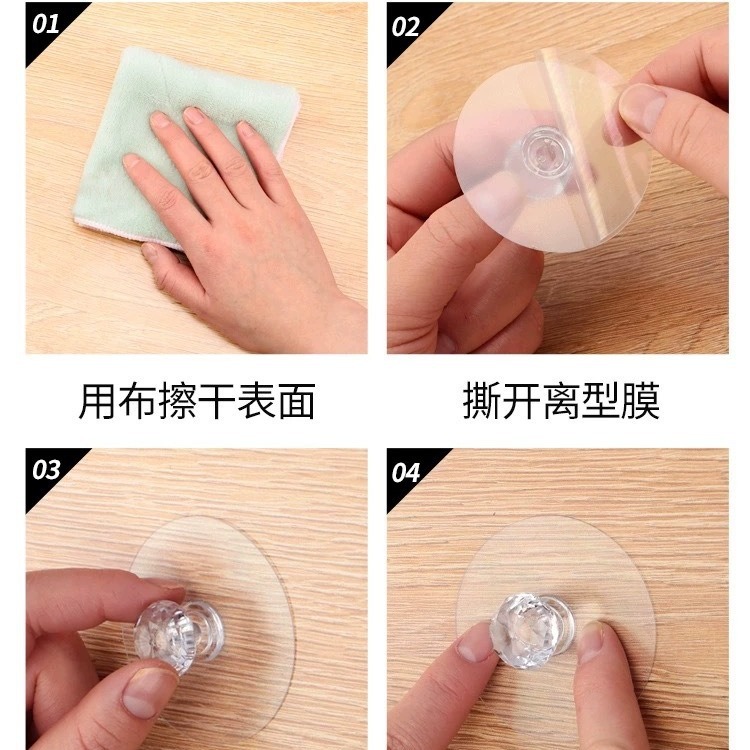 01

02

用布擦干表面

撕开离型膜

03

04