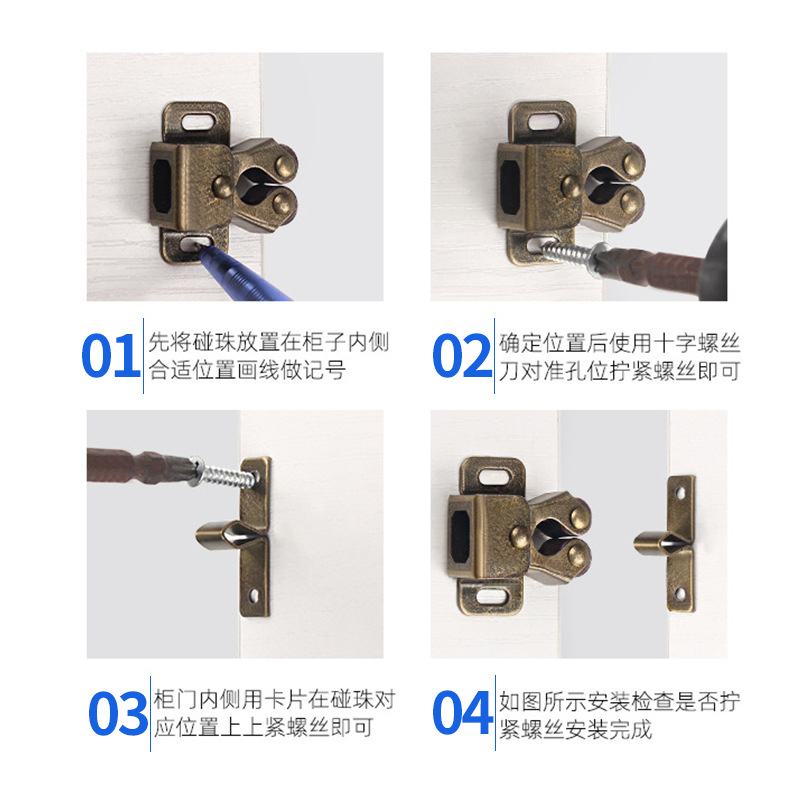 01 先将碰珠放置在柜子内侧合适位置画线做记号

02 确定位置后使用十字螺丝刀对准孔位拧紧螺丝即可

03 柜门内侧用卡片在碰珠对应位置上上紧螺丝即可

04 如图所示安装检查是否拧紧螺丝安装完成