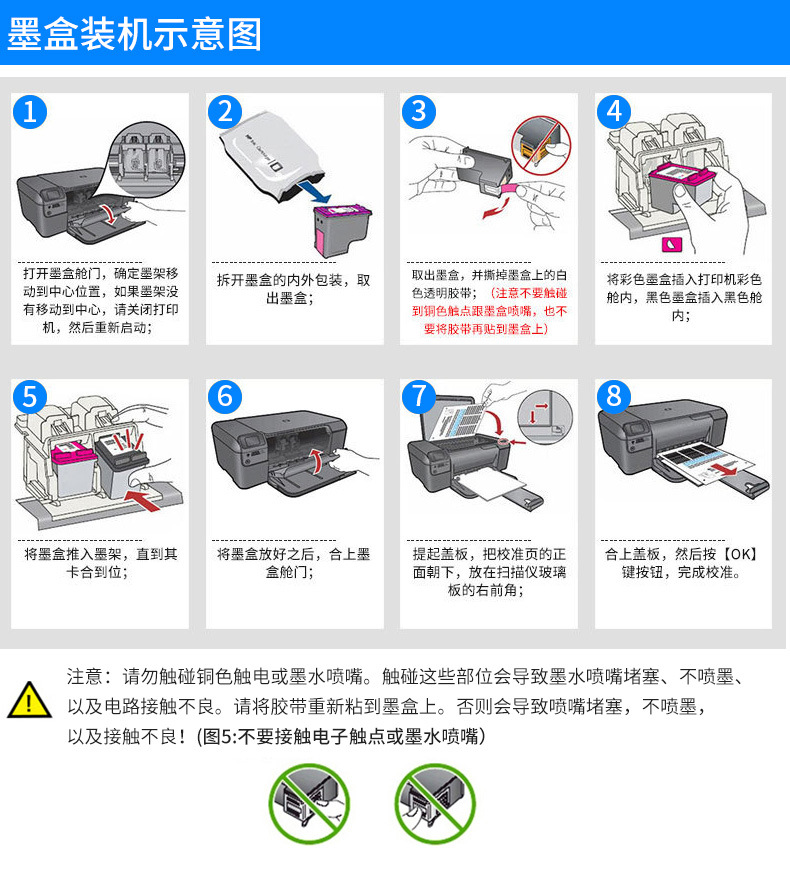 墨盒装机示意图

1
打开墨盒舱门，确定墨架移动到中心位置，如果墨架没有移动到中心，请关闭打印机，然后重新启动；

2
拆开墨盒的内外包装，取出墨盒；

3
取出墨盒，并撕掉墨盒上的白色透明胶带；（注意不要触碰到铜色触点跟墨盒喷嘴，也不要将胶带再贴到墨盒上）

4
将彩色墨盒插入打印机彩色舱内，黑色墨盒插入黑色舱内；

5
将墨盒推入墨架，直到其卡合到位；

6
将墨盒放好之后，合上墨盒舱门；

7
提起盖板，把校准页的正面朝下，放在扫描仪玻璃板的右前角；

8
合上盖板，然后按【OK】键按钮，完成校准。

注意：请勿触碰铜色触电或墨水喷嘴。触碰这些部位会导致墨水喷嘴堵塞、不喷墨、以及电路接触不良。请将胶带重新粘到墨盒上。否则会导致喷嘴堵塞，不喷墨，以及接触不良！(图5:不要接触电子触点或墨水喷嘴)