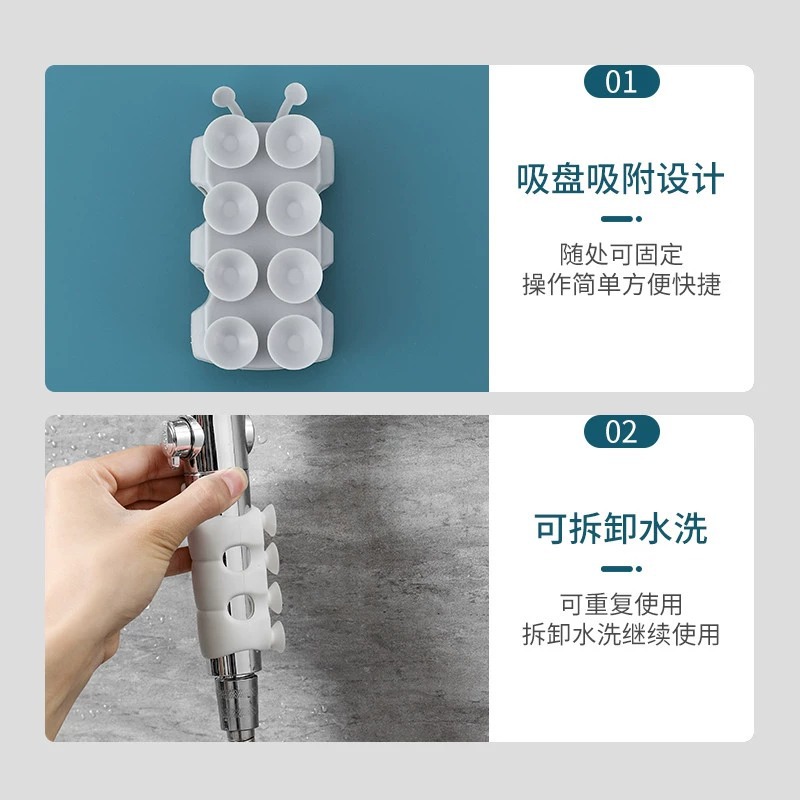 01

吸盘吸附设计

随处可固定
操作简单方便快捷

02

可拆卸水洗

可重复使用
拆卸水洗继续使用