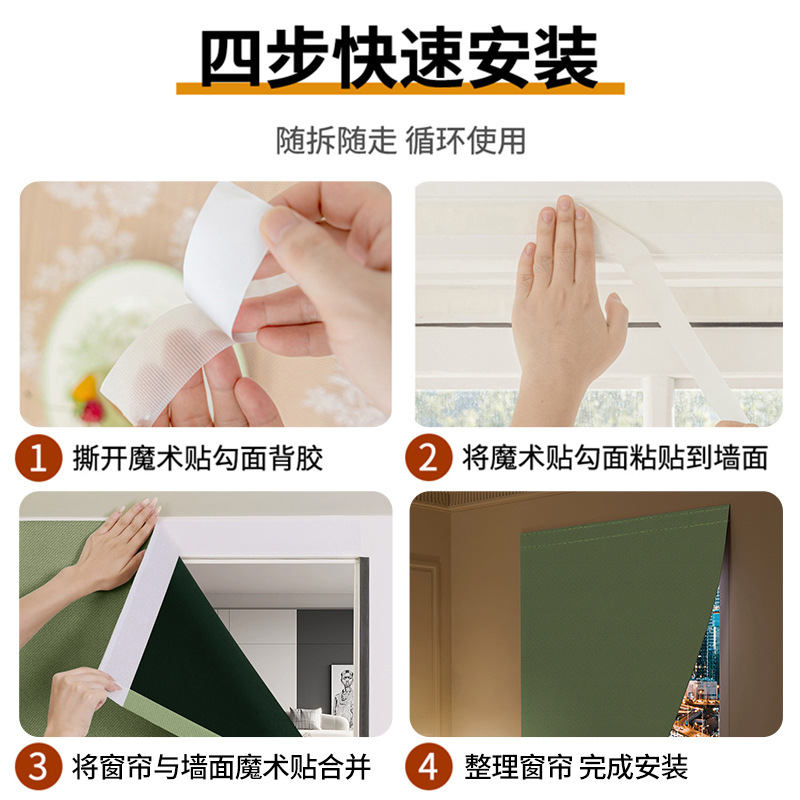 四步快速安装

随拆随走 循环使用

1 撕开魔术贴勾面背胶

2 将魔术贴勾面粘贴到墙面

3 将窗帘与墙面魔术贴合并

4 整理窗帘 完成安装