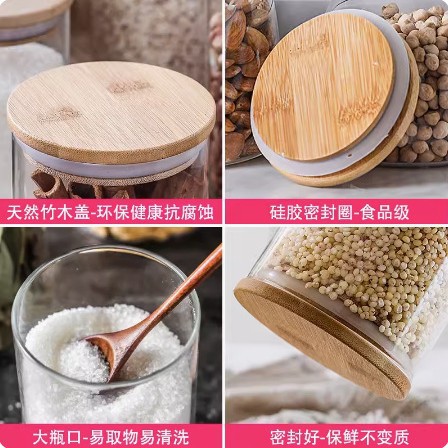 天然竹木盖-环保健康抗腐蚀

硅胶密封圈-食品级

大瓶口-易取物易清洗

密封好-保鲜不变质