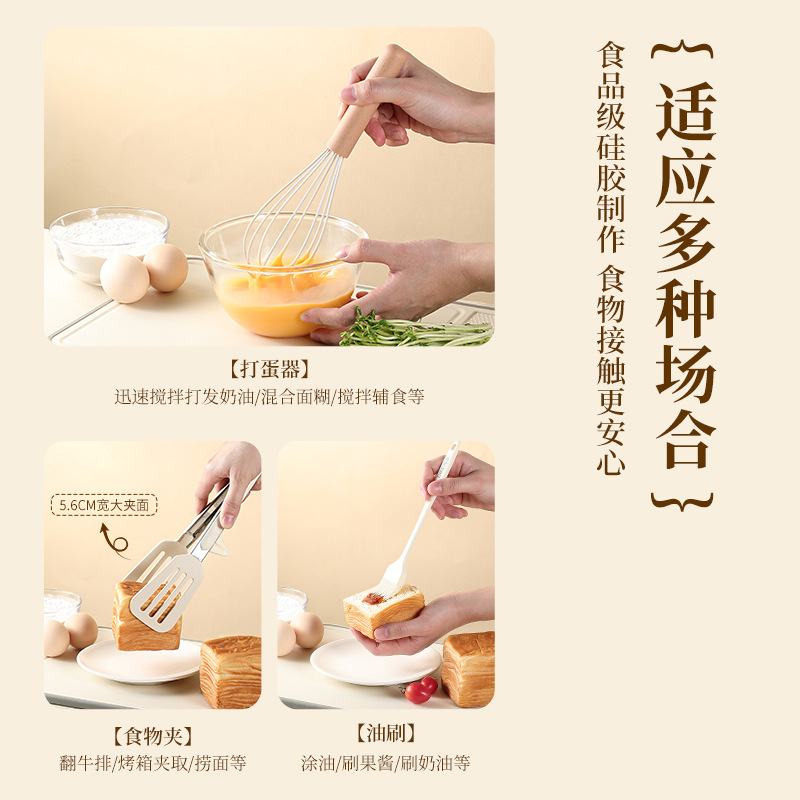 适应多种场合

食品级硅胶制作 食物接触更安心

【打蛋器】
迅速搅拌打发奶油/混合面糊/搅拌辅食等

5.6CM宽大夹面

【食物夹】
翻牛排/烤箱夹取/捞面等

【油刷】
涂油/刷果酱/刷奶油等