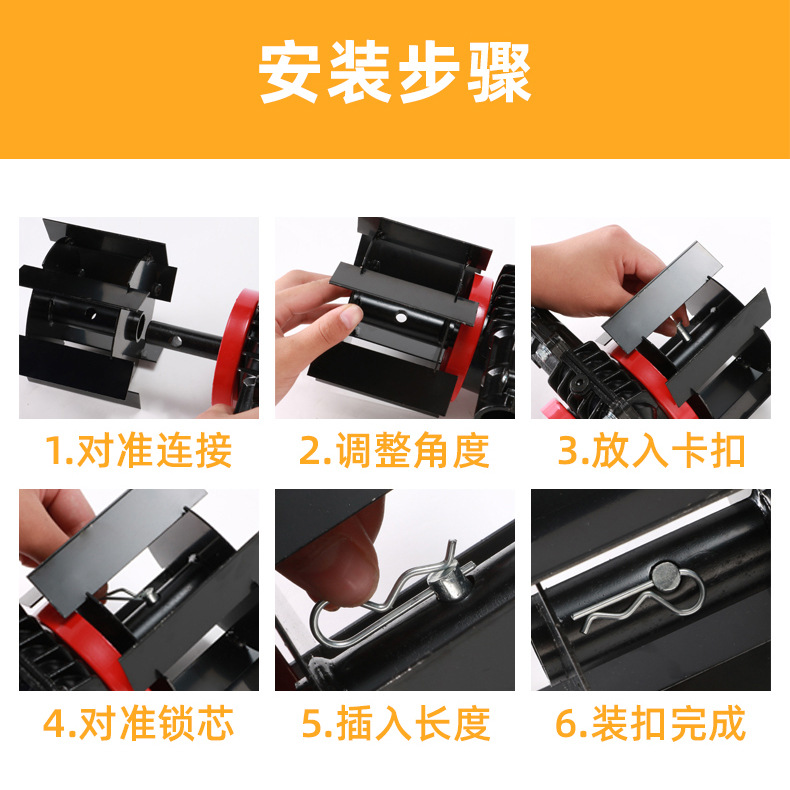 安装步骤

1.对准连接

2.调整角度

3.放入卡扣

4.对准锁芯

5.插入长度

6.装扣完成