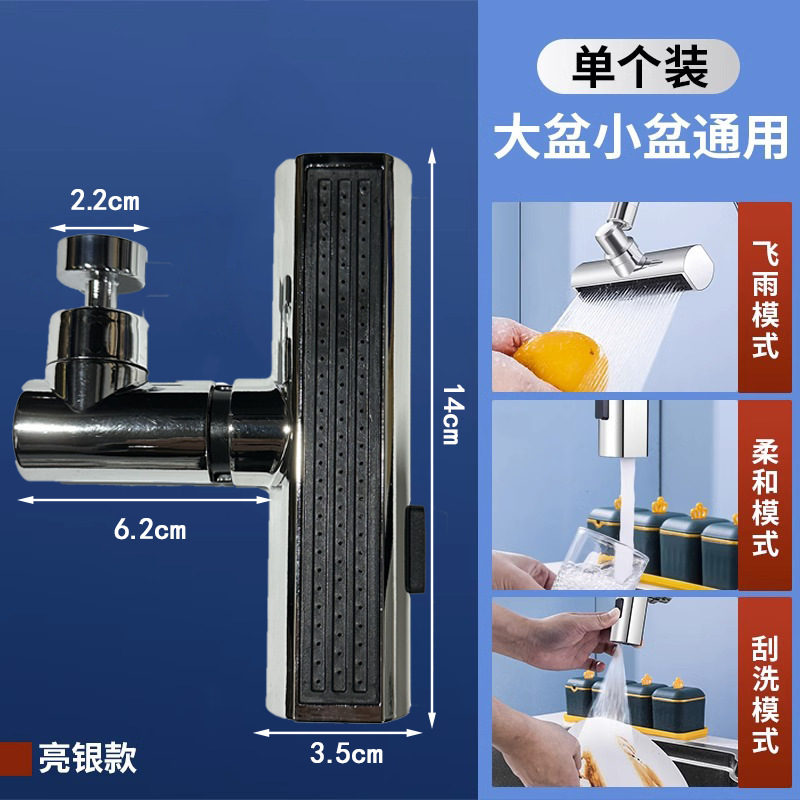 2.2cm

14cm

6.2cm

3.5cm

亮银款

单个装

大盆小盆通用

飞雨模式

柔和模式

刮洗模式