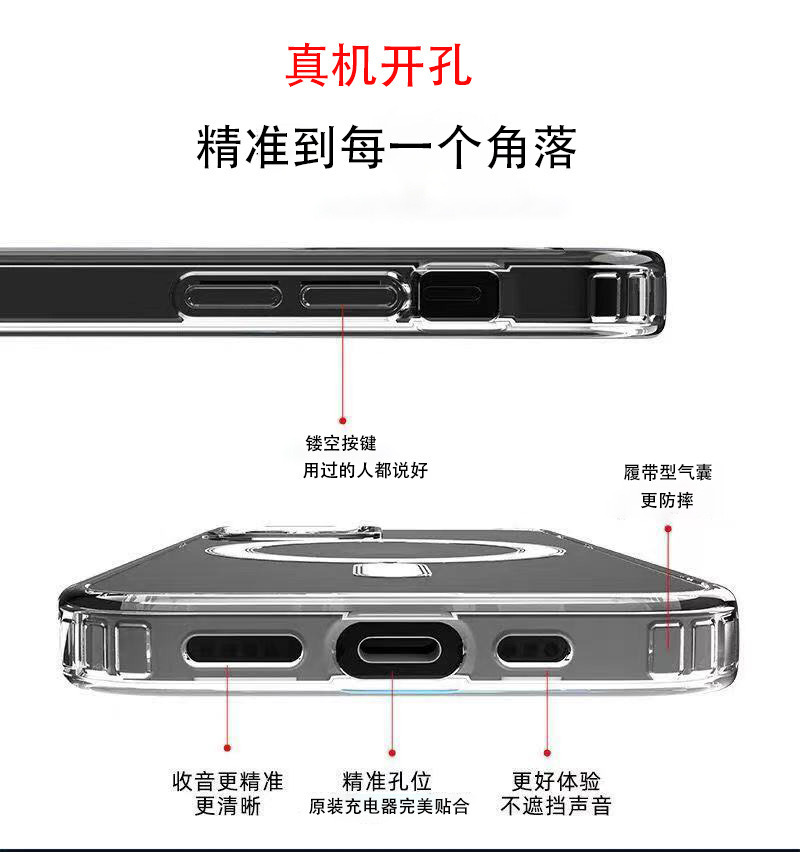 真机开孔

精准到每一个角落

镂空按键
用过的人都说好

履带型气囊
更防摔

收音更精准
更清晰

精准孔位
原装充电器完美贴合

更好体验
不遮挡声音