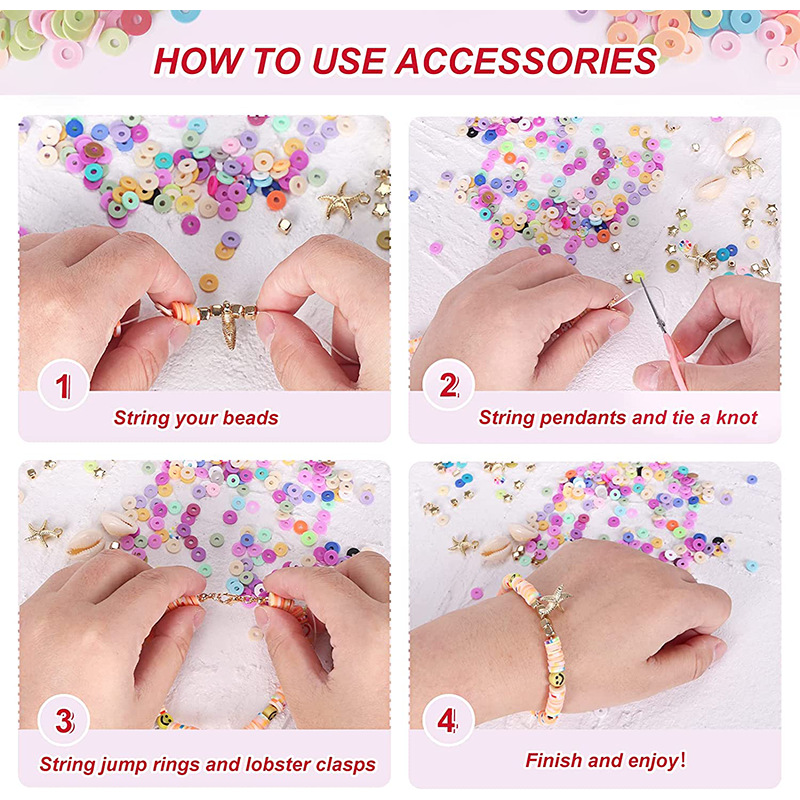 HOW TO USE ACCESSORIES

1

String your beads

2

String pendants and tie a knot

3

String jump rings and lobster clasps

4

Finish and enjoy!