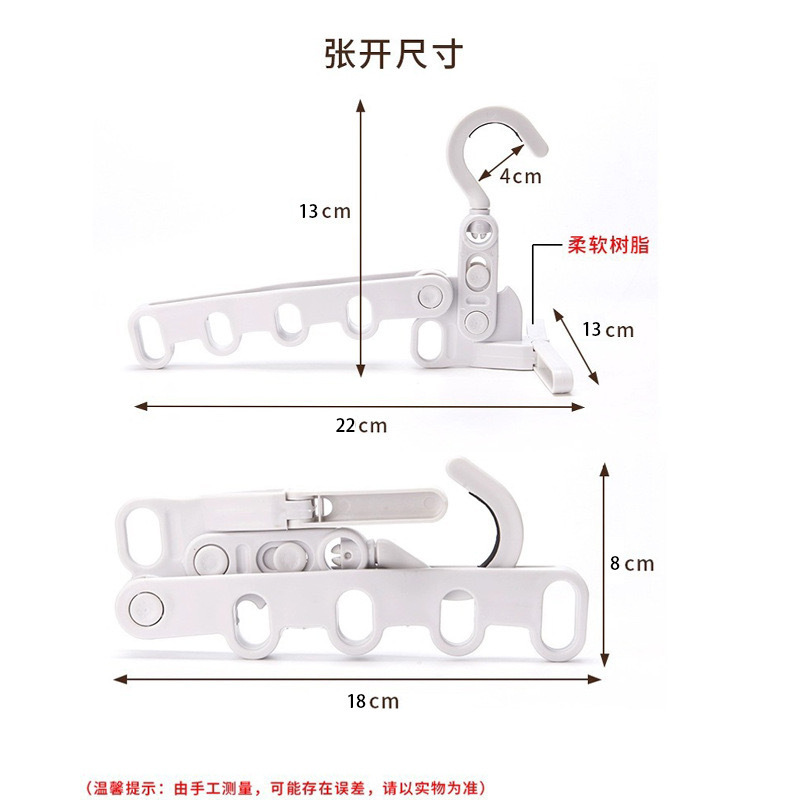 张开尺寸

4cm

13cm

柔软树脂

13cm

22cm

8cm

18cm

（温馨提示：由手工测量，可能存在误差，请以实物为准）