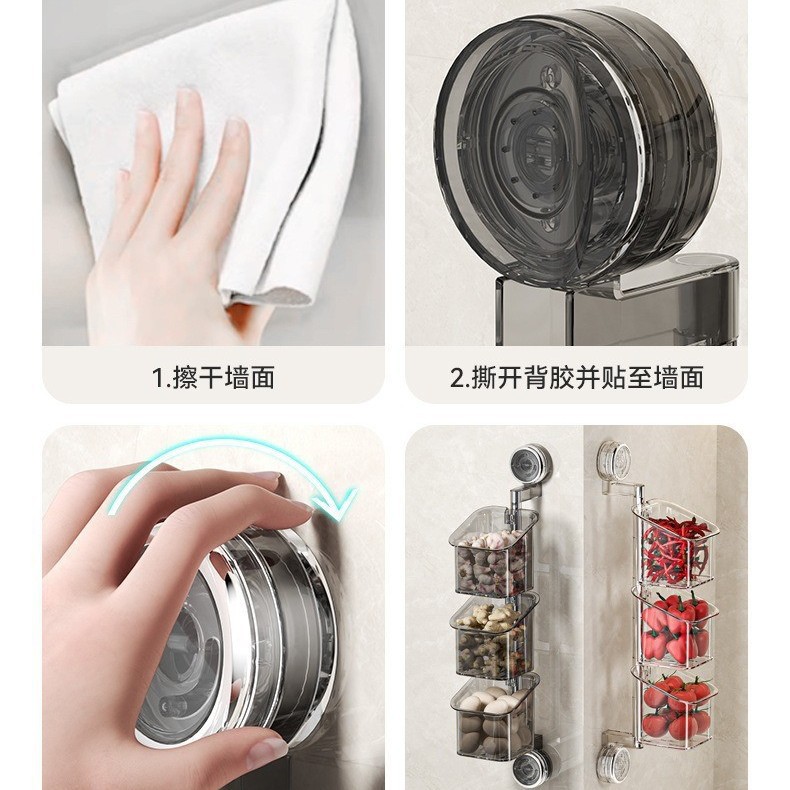 1.擦干墙面

2.撕开背胶并贴至墙面