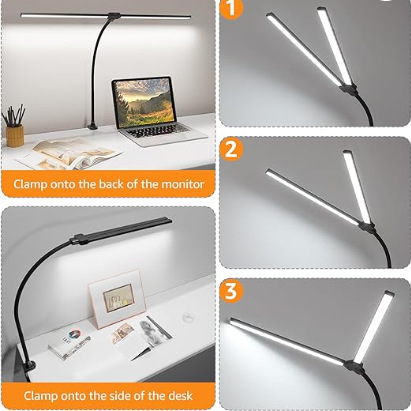 Clamp onto the back of the monitor

Clamp onto the side of the desk

1

2

3