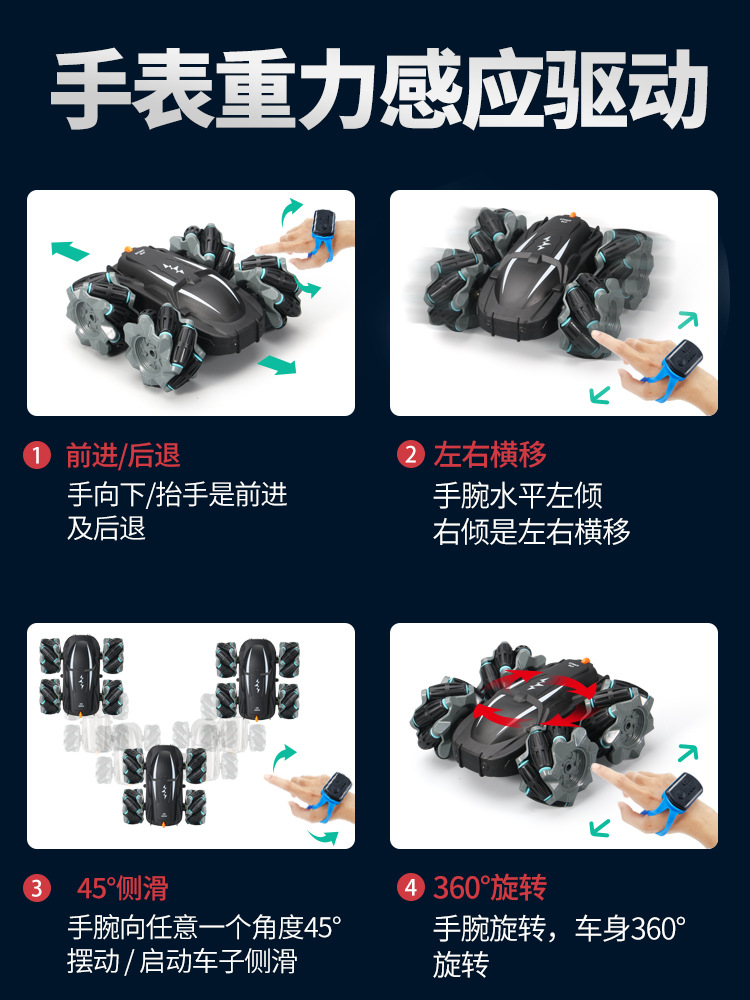 手表重力感应驱动

1 前进/后退
手向下/抬手是前进及后退

2 左右横移
手腕水平左倾右倾是左右横移

3 45°侧滑
手腕向任意一个角度45°摆动 / 启动车子侧滑

4 360°旋转
手腕旋转，车身360°旋转