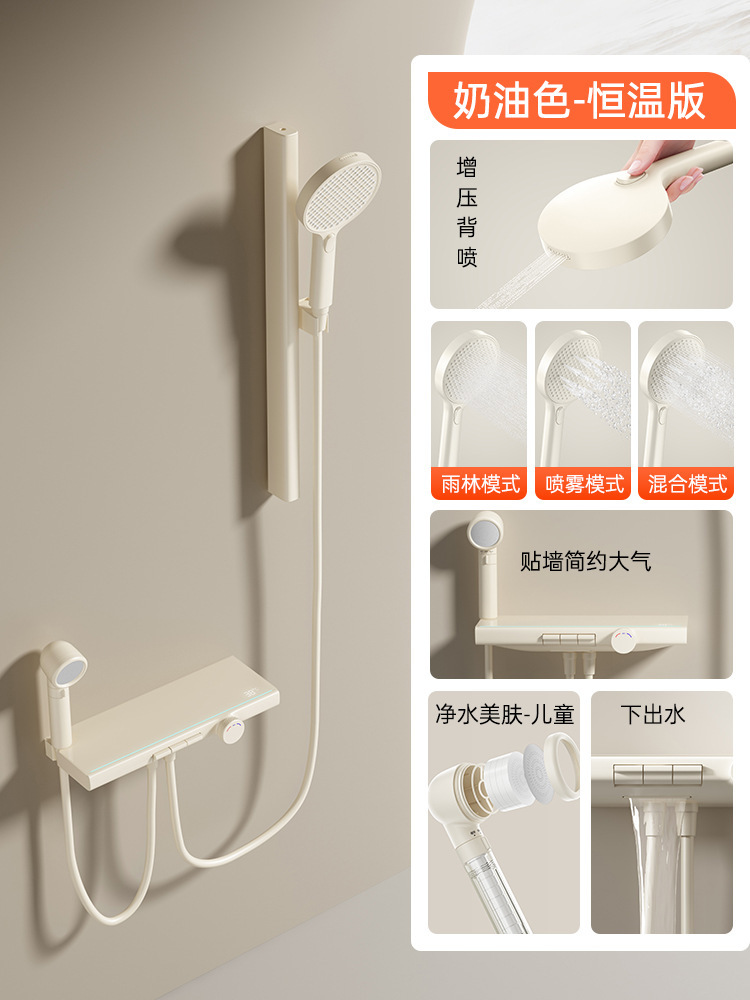 奶油色-恒温版

增压背喷

雨林模式

喷雾模式

混合模式

贴墙简约大气

净水美肤-儿童

下出水