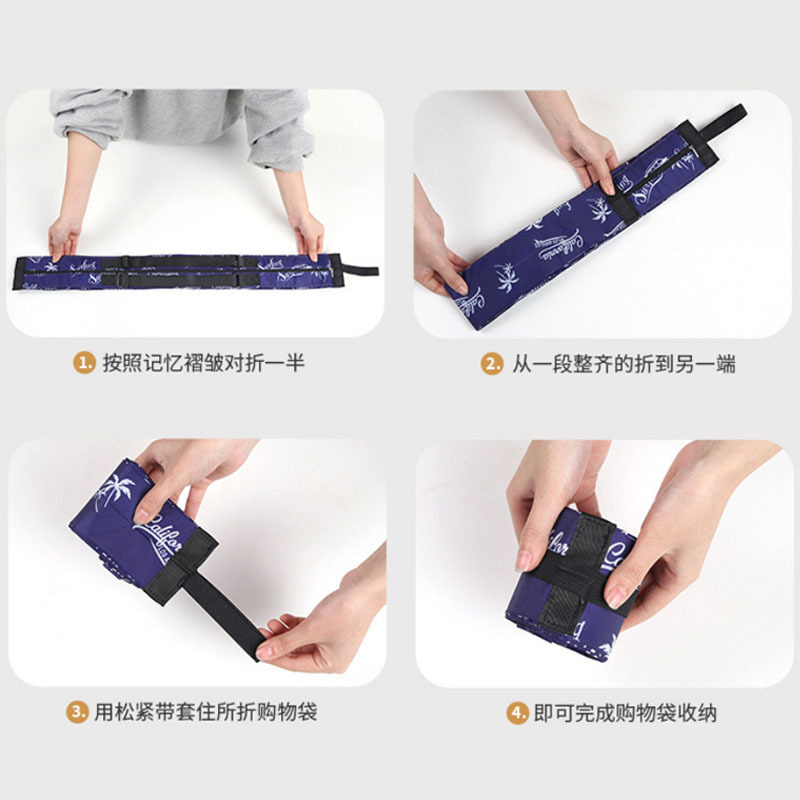 1. 按照记忆褶皱对折一半

2. 从一段整齐的折到另一端

3. 用松紧带套住所折购物袋

4. 即可完成购物袋收纳