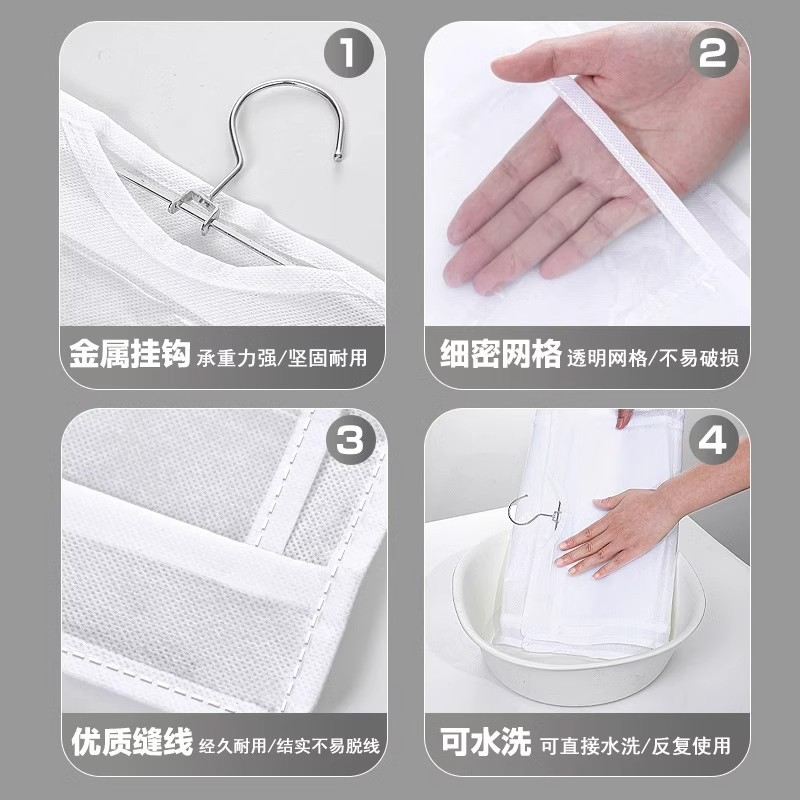 1

金属挂钩 承重力强/坚固耐用

2

细密网格 透明网格/不易破损

3

优质缝线 经久耐用/结实不易脱线

4

可水洗 可直接水洗/反复使用