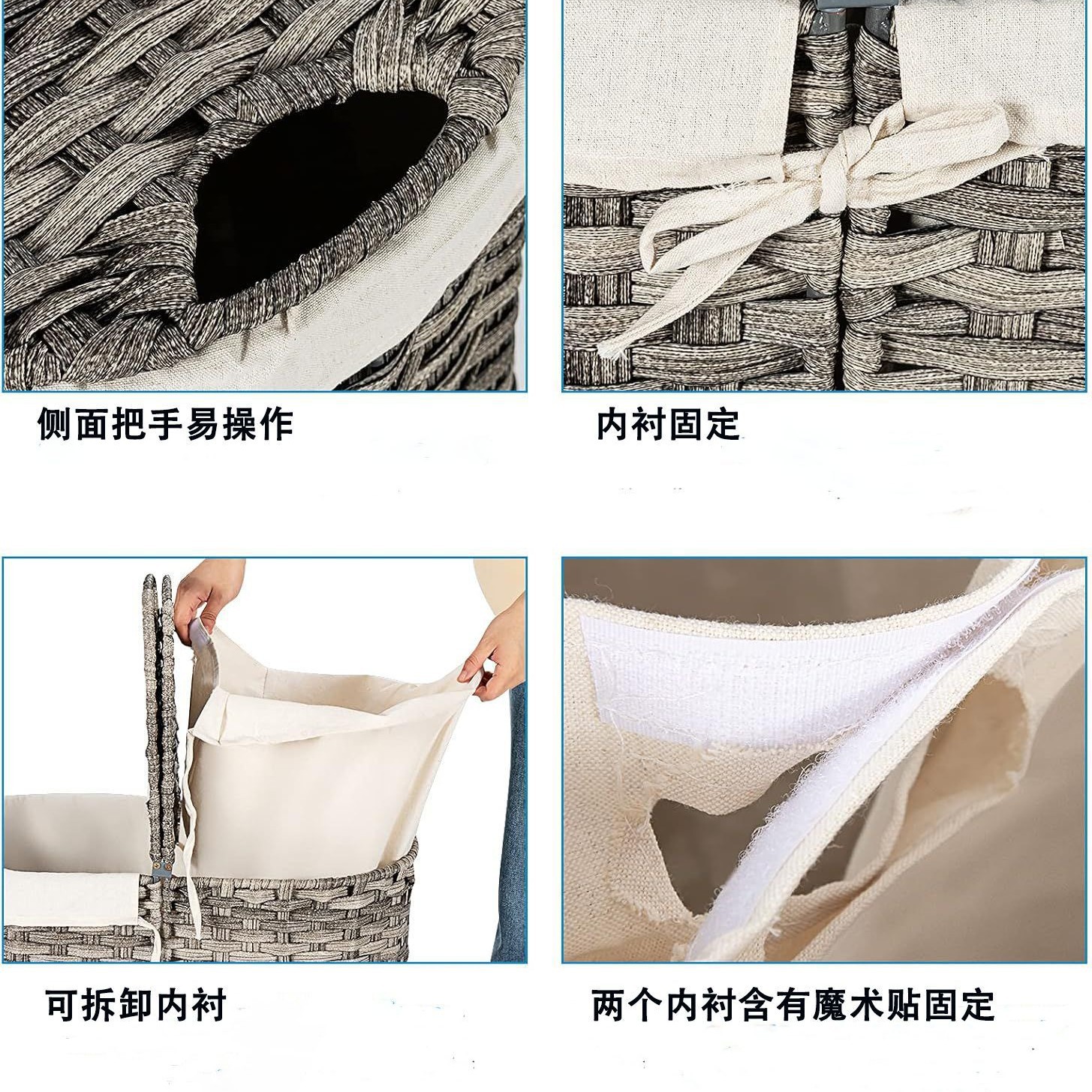 侧面把手易操作

内衬固定

可拆卸内衬

两个内衬含有魔术贴固定