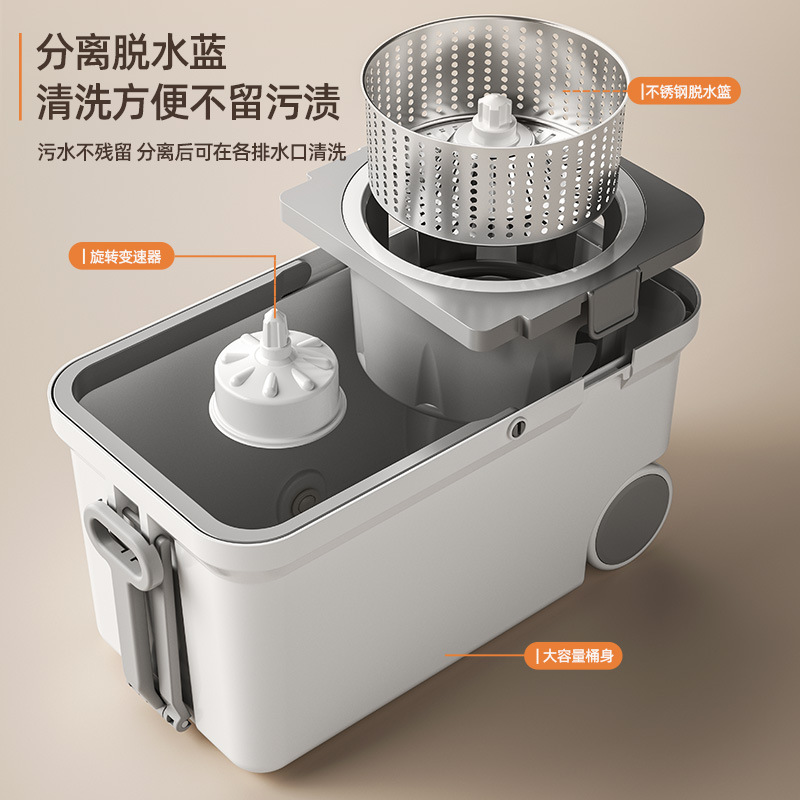 分离脱水蓝
清洗方便不留污渍

污水不残留 分离后可在各排水口清洗

不锈钢脱水篮

旋转变速器

大容量桶身