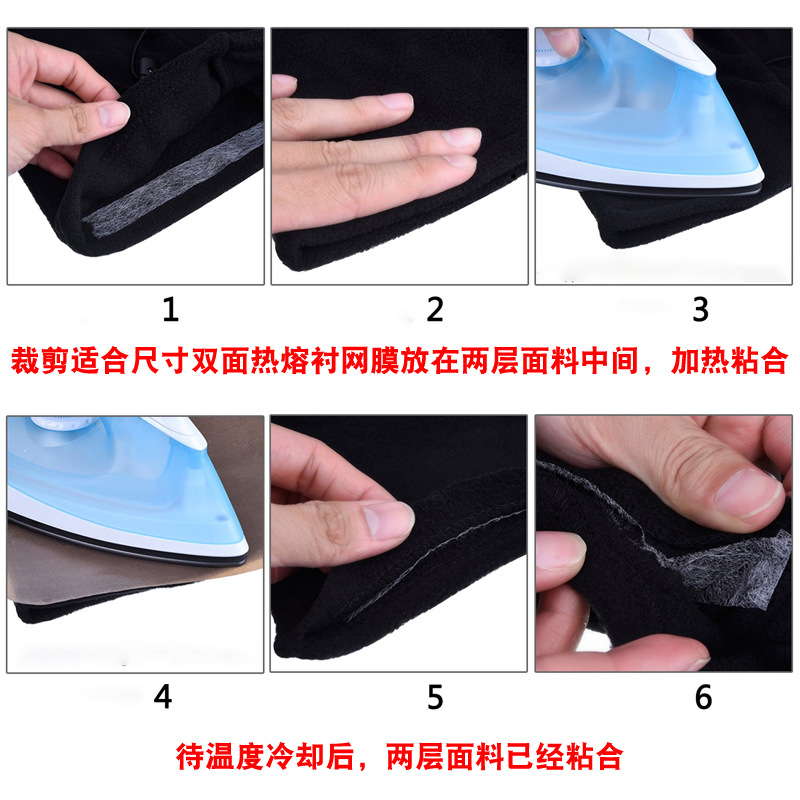 1
2
3
裁剪适合尺寸双面热熔衬网膜放在两层面料中间，加热粘合

4
5
6
待温度冷却后，两层面料已经粘合