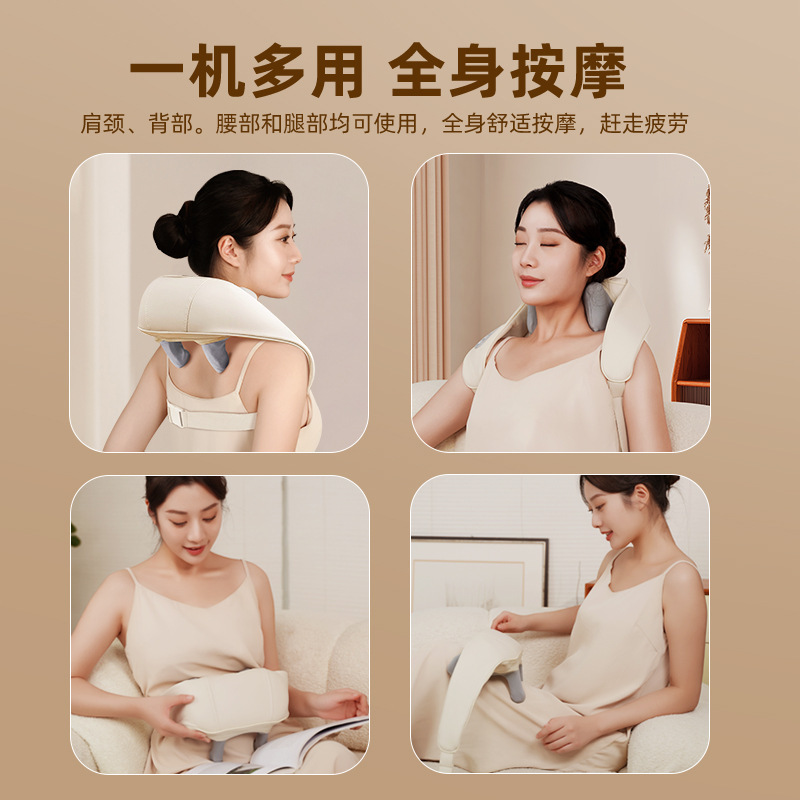 一机多用 全身按摩

肩颈、背部。腰部和腿部均可使用，全身舒适按摩，赶走疲劳