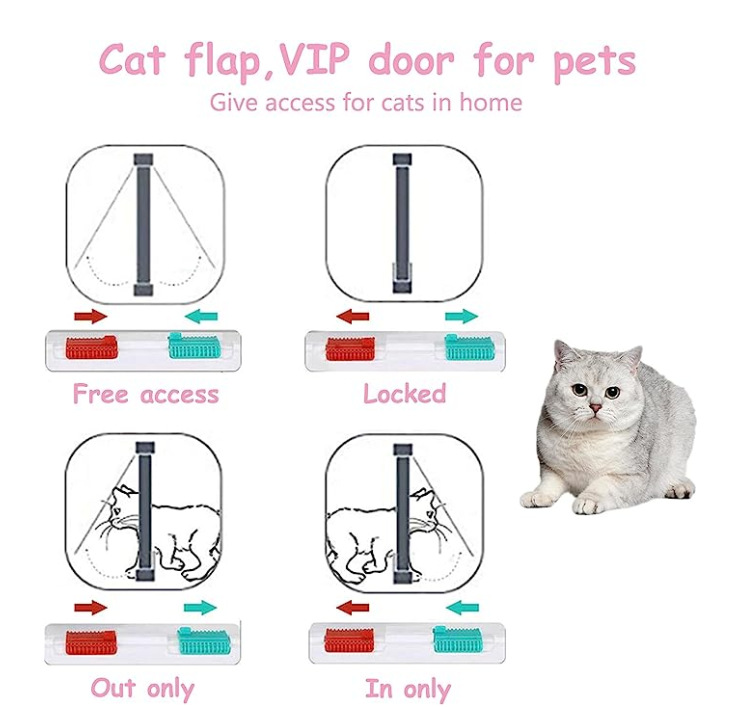 Cat flap,VIP door for pets
Give access for cats in home

Free access

Locked

Out only

In only