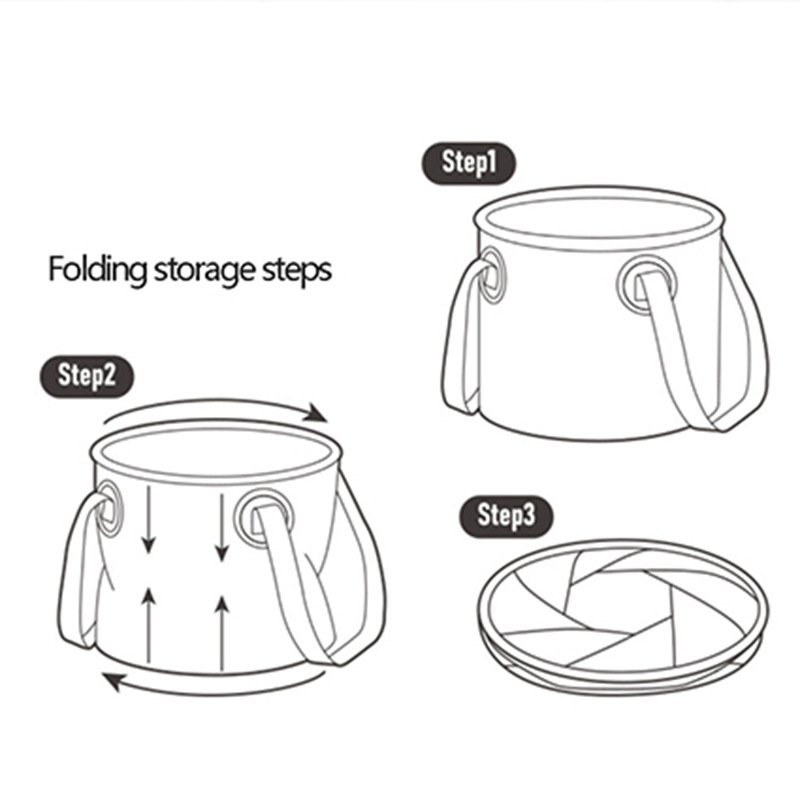 Step1

Folding storage steps

Step2

Step3