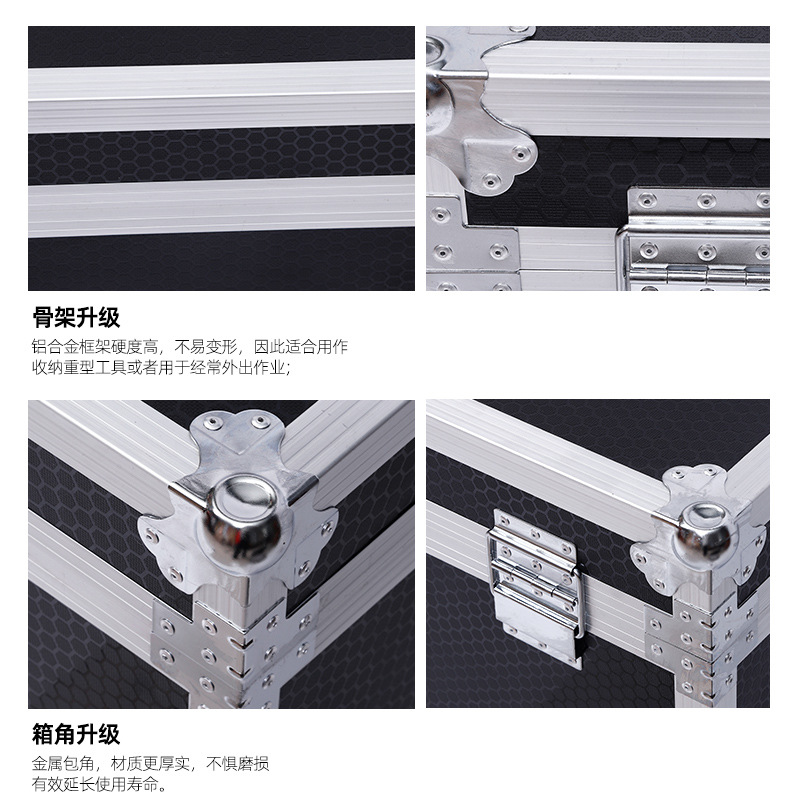 骨架升级

铝合金框架硬度高，不易变形，因此适合用作收纳重型工具或者用于经常外出作业；

箱角升级

金属包角，材质更厚实，不惧磨损有效延长使用寿命。