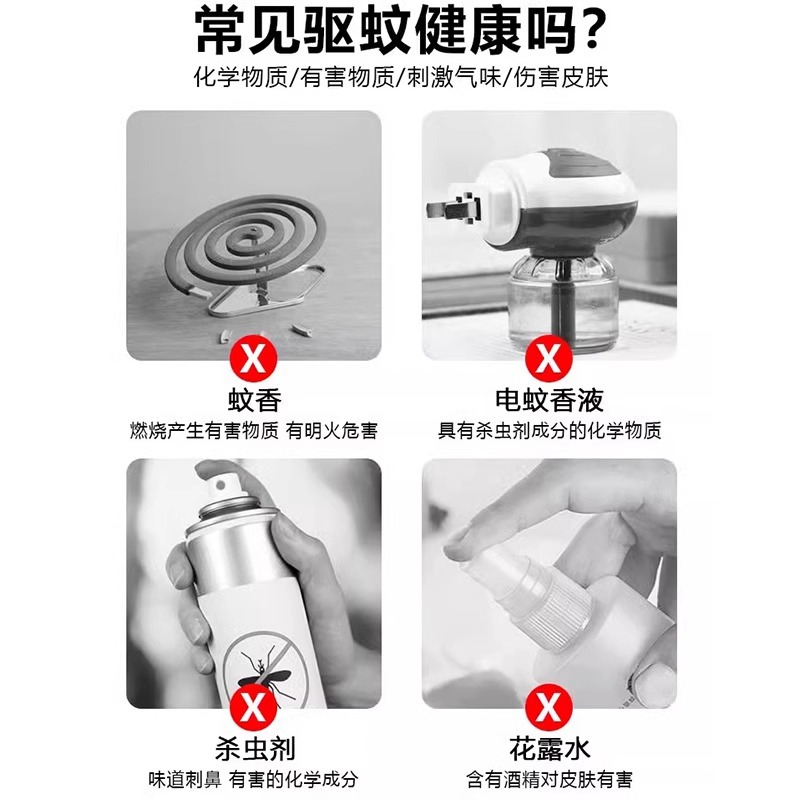 常见驱蚊健康吗?

化学物质/有害物质/刺激气味/伤害皮肤

X

蚊香

燃烧产生有害物质 有明火危害

X

电蚊香液

具有杀虫剂成分的化学物质

X

杀虫剂

味道刺鼻 有害的化学成分

X

花露水

含有酒精对皮肤有害